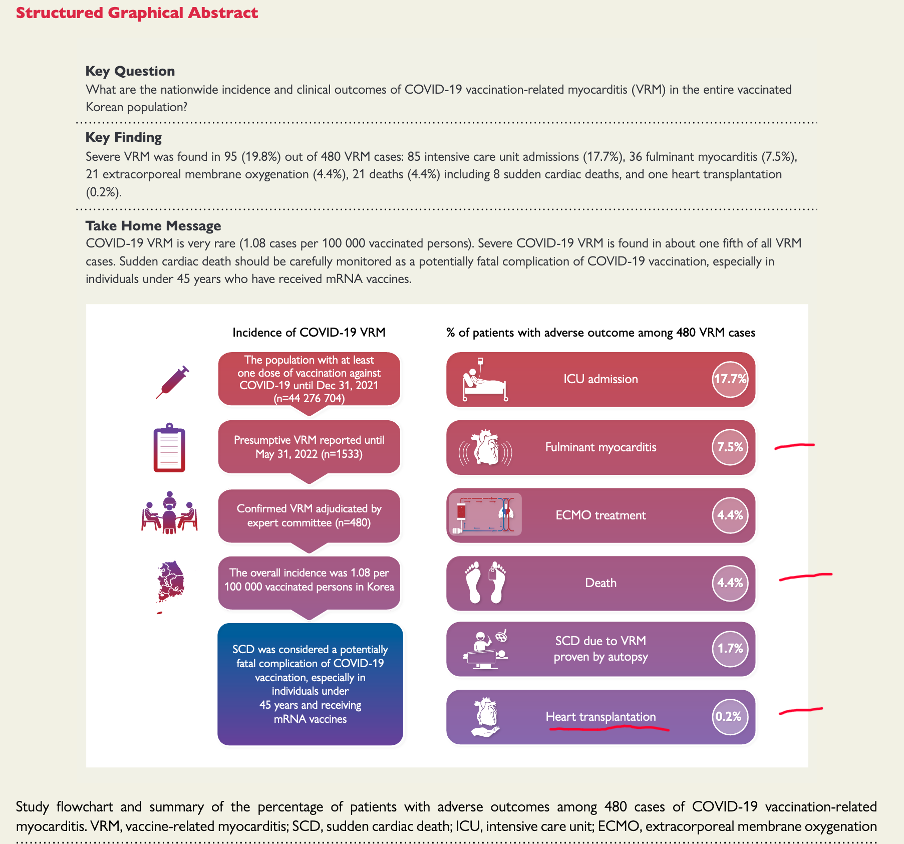 Structured Graphical Abstract

Key Question
What are the nationwide incidence and clinical outcomes of COVID-19 vaccination-related myocarditis (VRM) in the entire vaccinated Korean population?

Key Finding
Severe VRM was found in 95 (19.8%) out of 480 VRM cases: 85 intensive care unit admissions (17.7%), 36 fulminant myocarditis (7.5%), 21 extracorporeal membrane oxygenation (4.4%), 21 deaths (4.4%) including 8 sudden cardiac deaths, and one heart transplantation (0.2%).

Take Home Message
COVID-19 VRM is very rare (1.08 cases per 100 000 vaccinated persons). Severe COVID-19 VRM is found in about one fifth of all VRM cases. Sudden cardiac death should be carefully monitored as a potentially fatal complication of COVID-19 vaccination, especially in individuals under 45 years who have received mRNA vaccines.

Incidence of COVID-19 VRM

The population with at least one dose of vaccination against COVID-19 until Dec 31, 2021 (n=44 276 704)

Presumptive VRM reported until May 31, 2022 (n=1533)

Confirmed VRM adjudicated by expert committee (n=480)

The overall incidence was 1.08 per 100 000 vaccinated persons in Korea

SCD was considered a potentially fatal complication of COVID-19 vaccination, especially in individuals under 45 years and receiving mRNA vaccines

% of patients with adverse outcome among 480 VRM cases

ICU admission 17.7%

Fulminant myocarditis 7.5%

ECMO treatment 4.4%

Death 4.4%

SCD due to VRM proven by autopsy 1.7%

Heart transplantation 0.2%

Study flowchart and summary of the percentage of patients with adverse outcomes among 480 cases of COVID-19 vaccination-related myocarditis. VRM, vaccine-related myocarditis; SCD, sudden cardiac death; ICU, intensive care unit; ECMO, extracorporeal membrane oxygenation